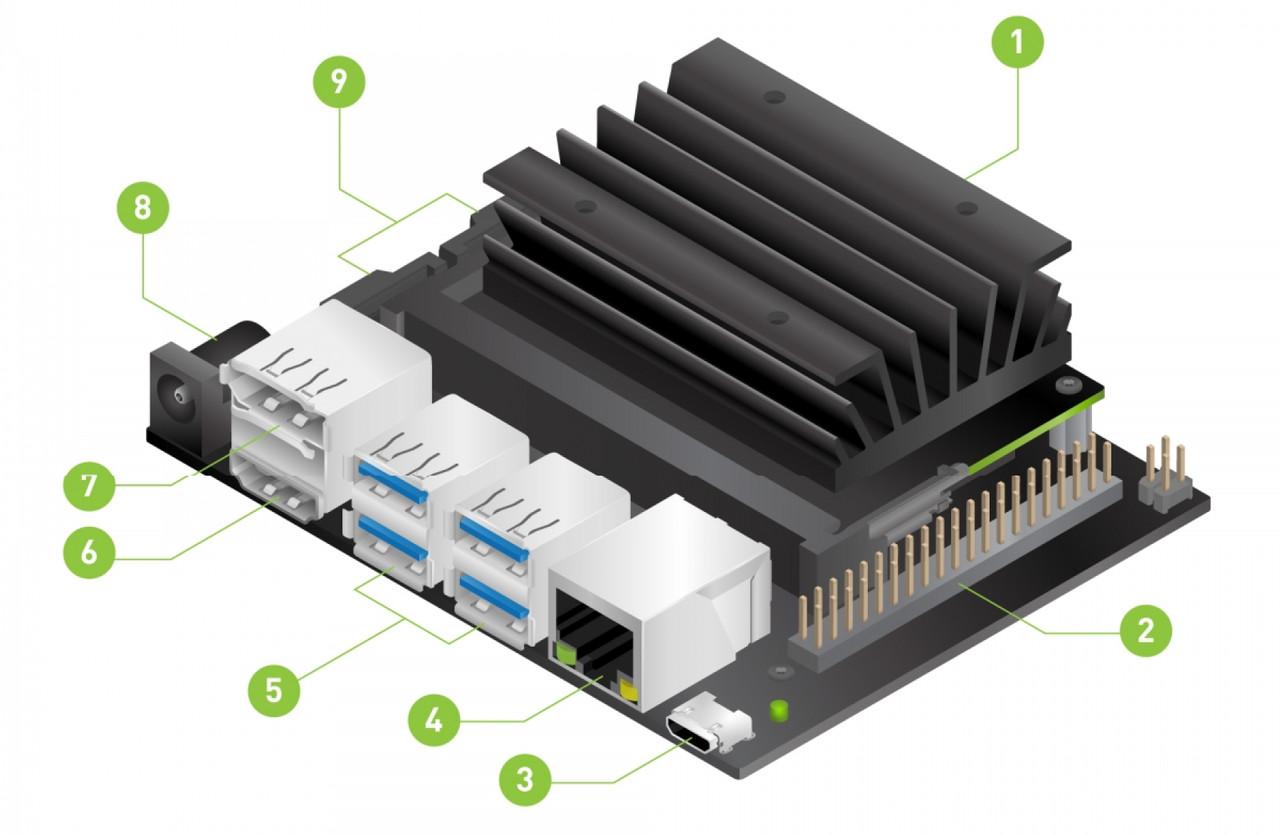 1
9
8
7
6
5
4
3
2