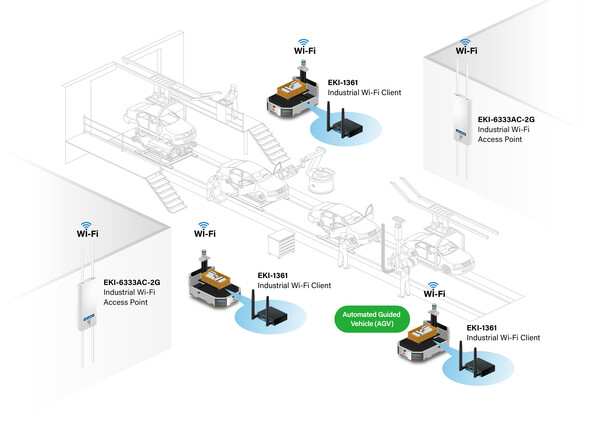 Wi-Fi

EKI-1361
Industrial Wi-Fi Client

Wi-Fi

EKI-6333AC-2G
Industrial Wi-Fi Access Point

Wi-Fi

EKI-6333AC-2G
Industrial Wi-Fi Access Point

Wi-Fi

EKI-1361
Industrial Wi-Fi Client

Wi-Fi

Automated Guided Vehicle (AGV)

EKI-1361
Industrial Wi-Fi Client