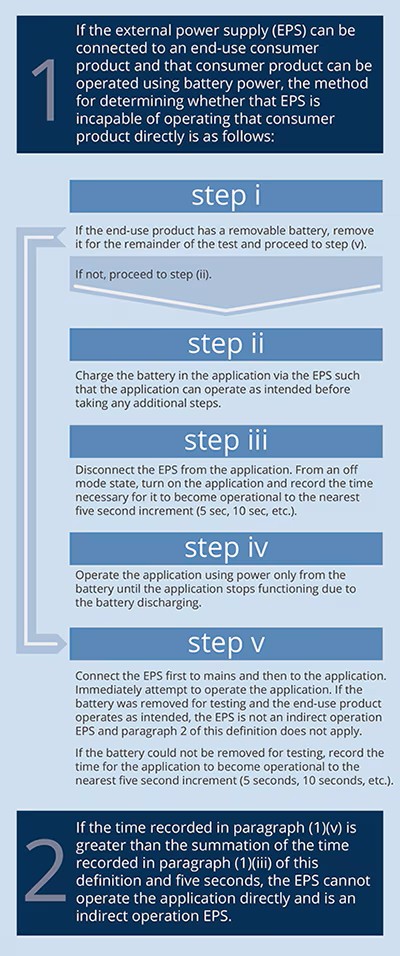 1

If the external power supply (EPS) can be connected to an end-use consumer product and that consumer product can be operated using battery power, the method for determining whether that EPS is incapable of operating that consumer product directly is as follows:

step i

If the end-use product has a removable battery, remove it for the remainder of the test and proceed to step (v).

If not, proceed to step (ii).

step ii

Charge the battery in the application via the EPS such that the application can operate as intended before taking any additional steps.

step iii

Disconnect the EPS from the application. From an off mode state, turn on the application and record the time necessary for it to become operational to the nearest five second increment (5 sec, 10 sec, etc.).

step iv

Operate the application using power only from the battery until the application stops functioning due to the battery discharging.

step v

Connect the EPS first to mains and then to the application. Immediately attempt to operate the application. If the battery was removed for testing and the end-use product operates as intended, the EPS is not an indirect operation EPS and paragraph 2 of this definition does not apply.

If the battery could not be removed for testing, record the time for the application to become operational to the nearest five second increment (5 seconds, 10 seconds, etc.).

2

If the time recorded in paragraph (1)(v) is greater than the summation of the time recorded in paragraph (1)(iii) of this definition and five seconds, the EPS cannot operate the application directly and is an indirect operation EPS.